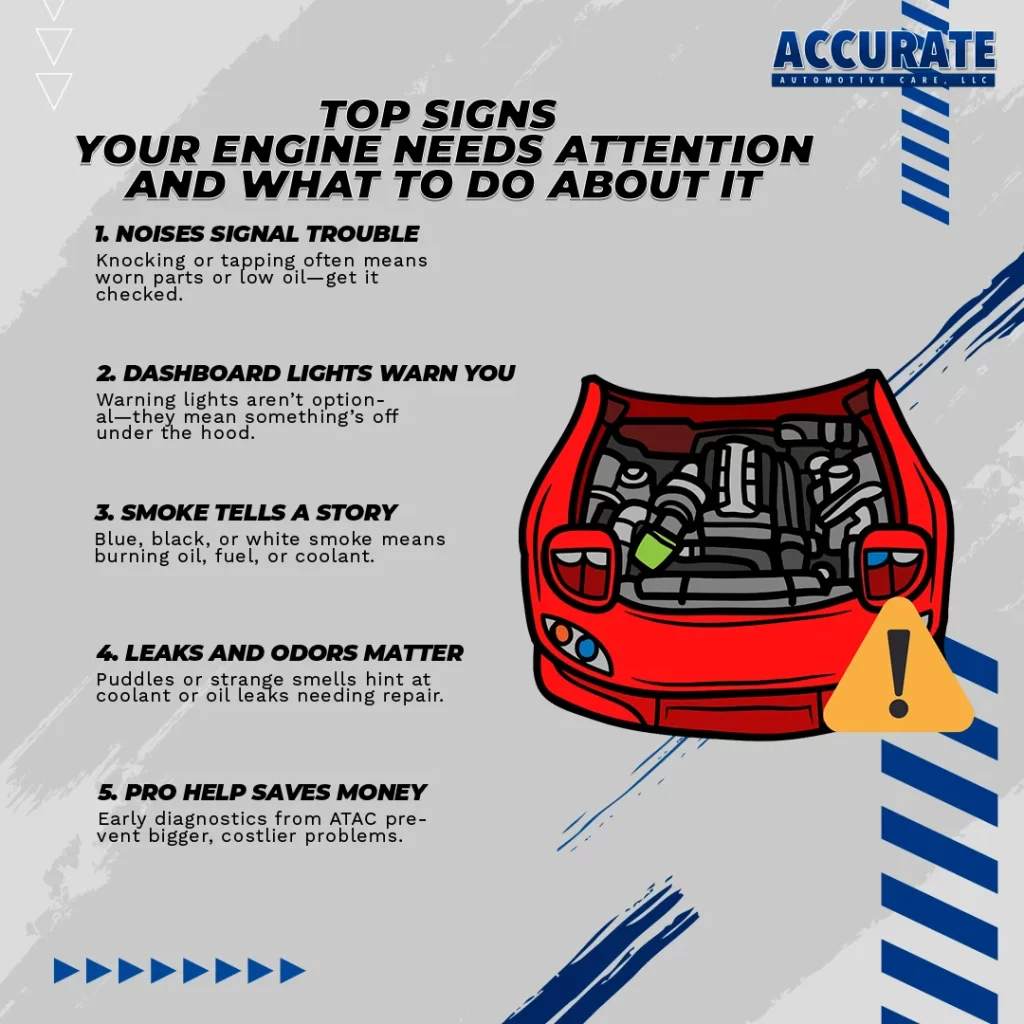 ACCURATE
AUTOMOTIVE CARE, LLC

TOP SIGNS
YOUR ENGINE NEEDS ATTENTION AND WHAT TO DO ABOUT IT

1. NOISES SIGNAL TROUBLE
Knocking or tapping often means worn parts or low oil—get it checked.

2. DASHBOARD LIGHTS WARN YOU
Warning lights aren't optional—they mean something's off under the hood.

3. SMOKE TELLS A STORY
Blue, black, or white smoke means burning oil, fuel, or coolant.

4. LEAKS AND ODORS MATTER
Puddles or strange smells hint at coolant or oil leaks needing repair.

5. PRO HELP SAVES MONEY
Early diagnostics from ATAC prevent bigger, costlier problems.