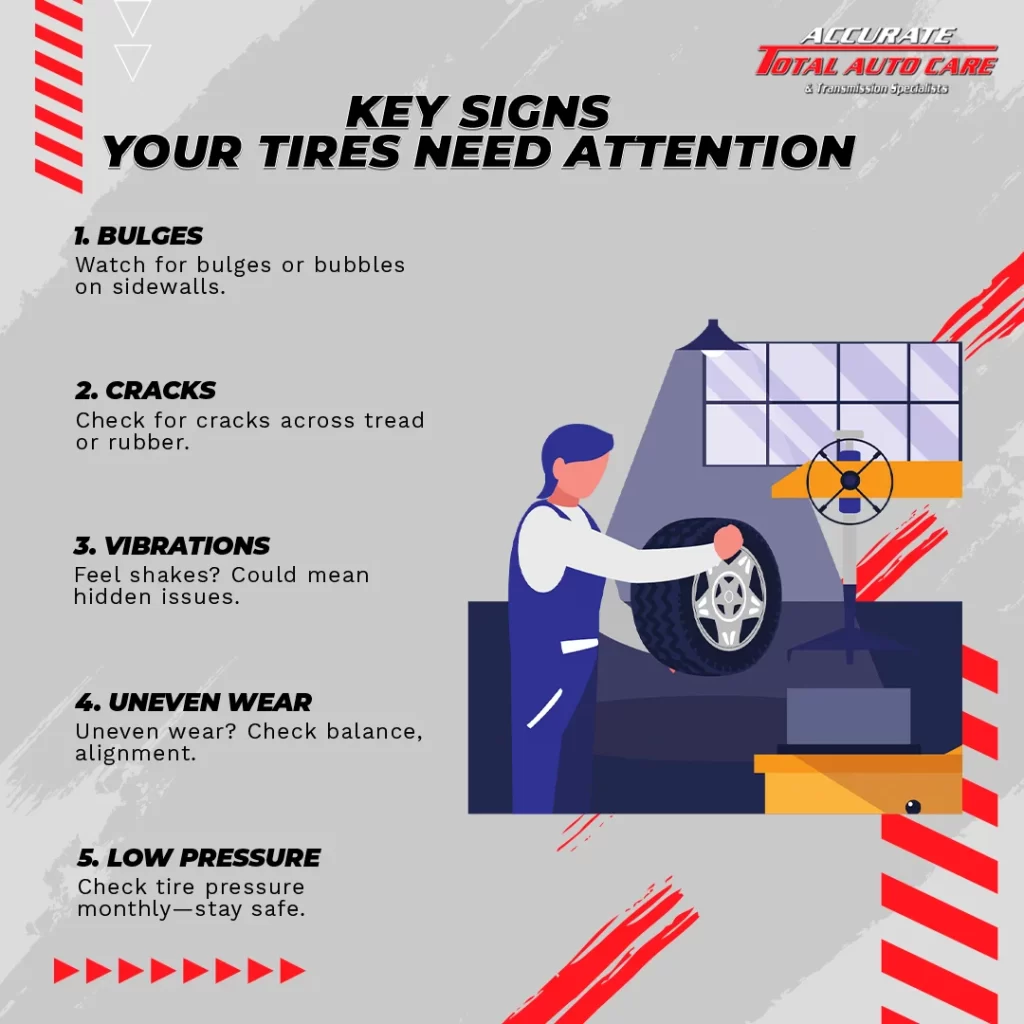 ACCURATE
TOTAL AUTO CARE
& Transmission Specialists

KEY SIGNS
YOUR TIRES NEED ATTENTION

1. BULGES
Watch for bulges or bubbles on sidewalls.

2. CRACKS
Check for cracks across tread or rubber.

3. VIBRATIONS
Feel shakes? Could mean hidden issues.

4. UNEVEN WEAR
Uneven wear? Check balance, alignment.

5. LOW PRESSURE
Check tire pressure monthly—stay safe.