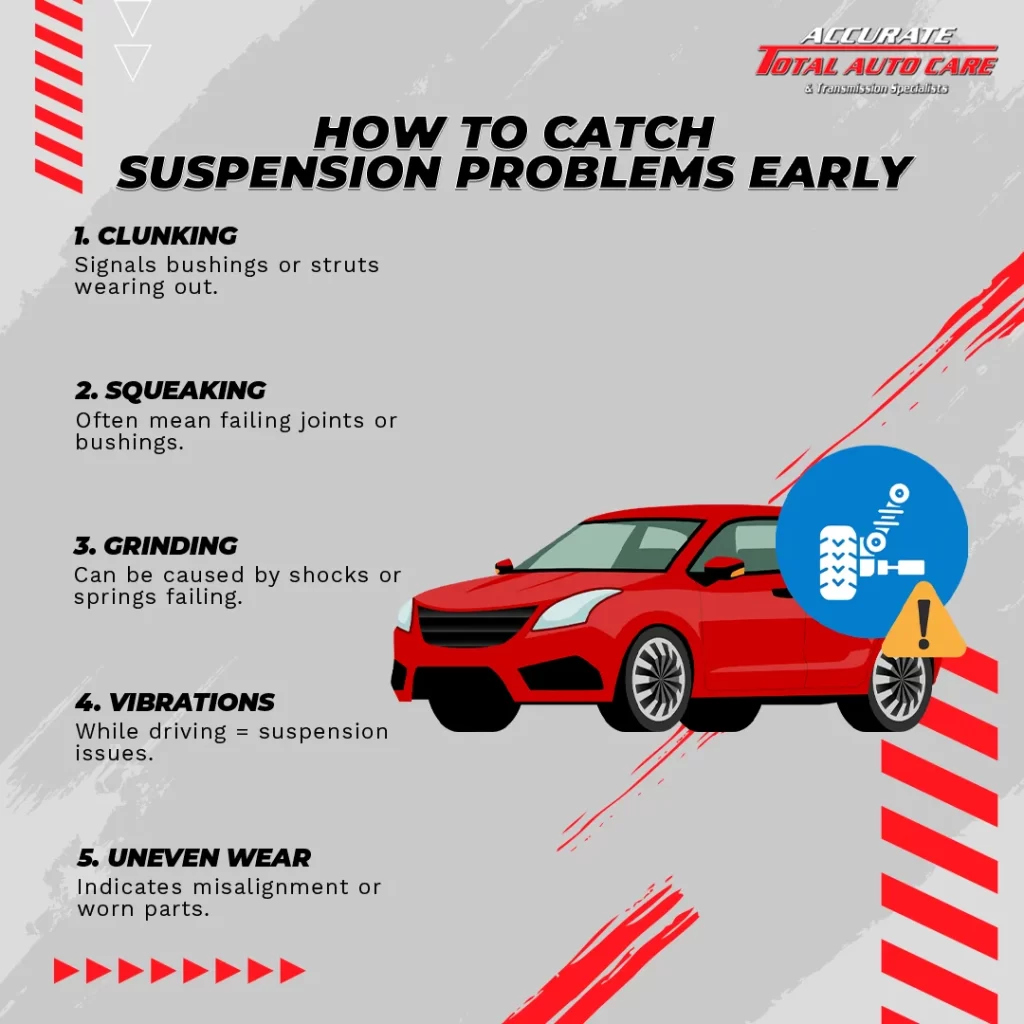 ACCURATE
TOTAL AUTO CARE
& Transmission Specialists

HOW TO CATCH SUSPENSION PROBLEMS EARLY

1. CLUNKING
Signals bushings or struts wearing out.

2. SQUEAKING
Often mean failing joints or bushings.

3. GRINDING
Can be caused by shocks or springs failing.

4. VIBRATIONS
While driving = suspension issues.

5. UNEVEN WEAR
Indicates misalignment or worn parts.